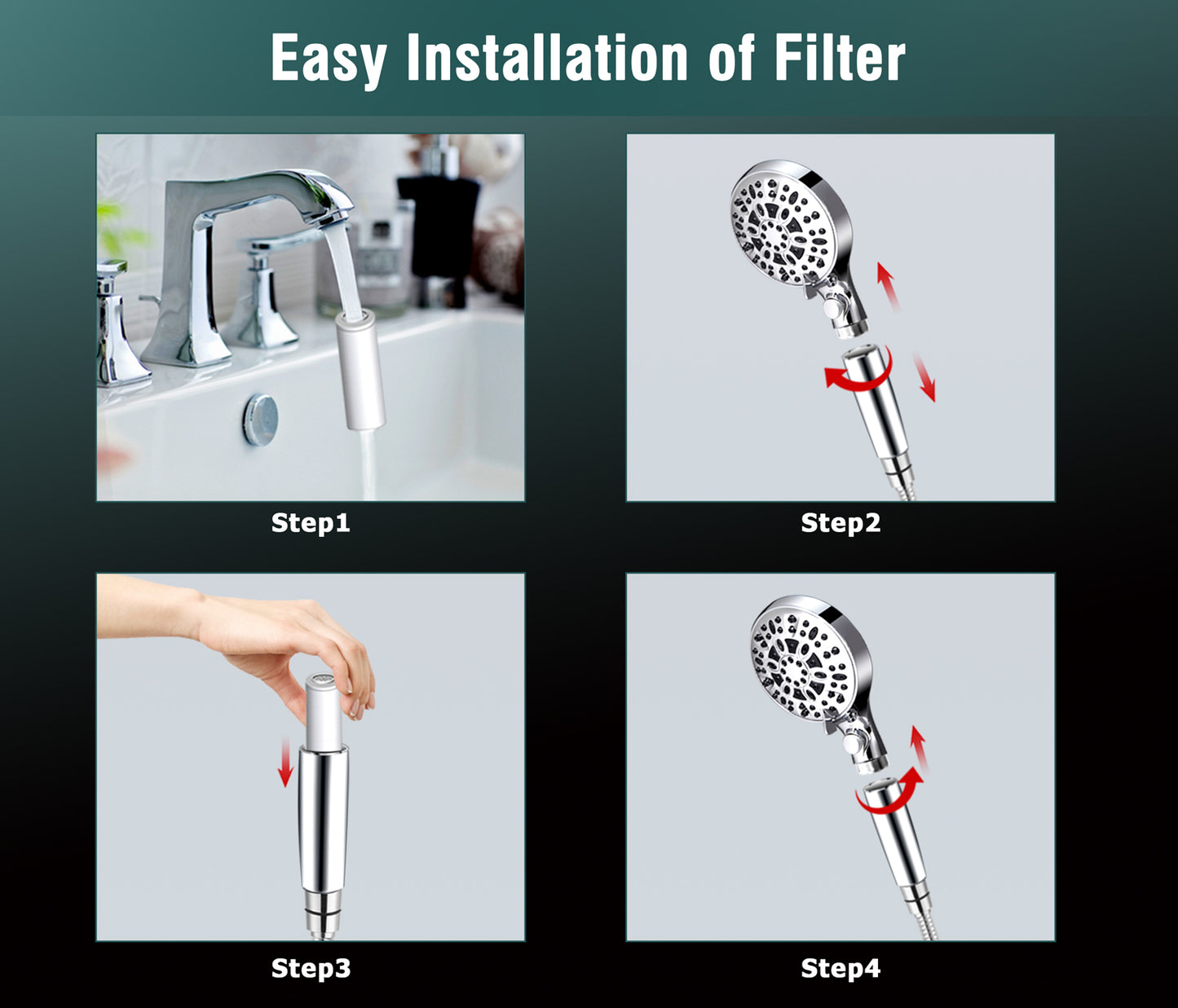 Easy Installation of Filter

Step1

Step2

Step3

Step4